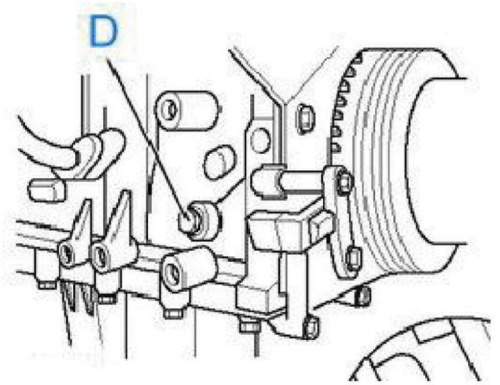 D